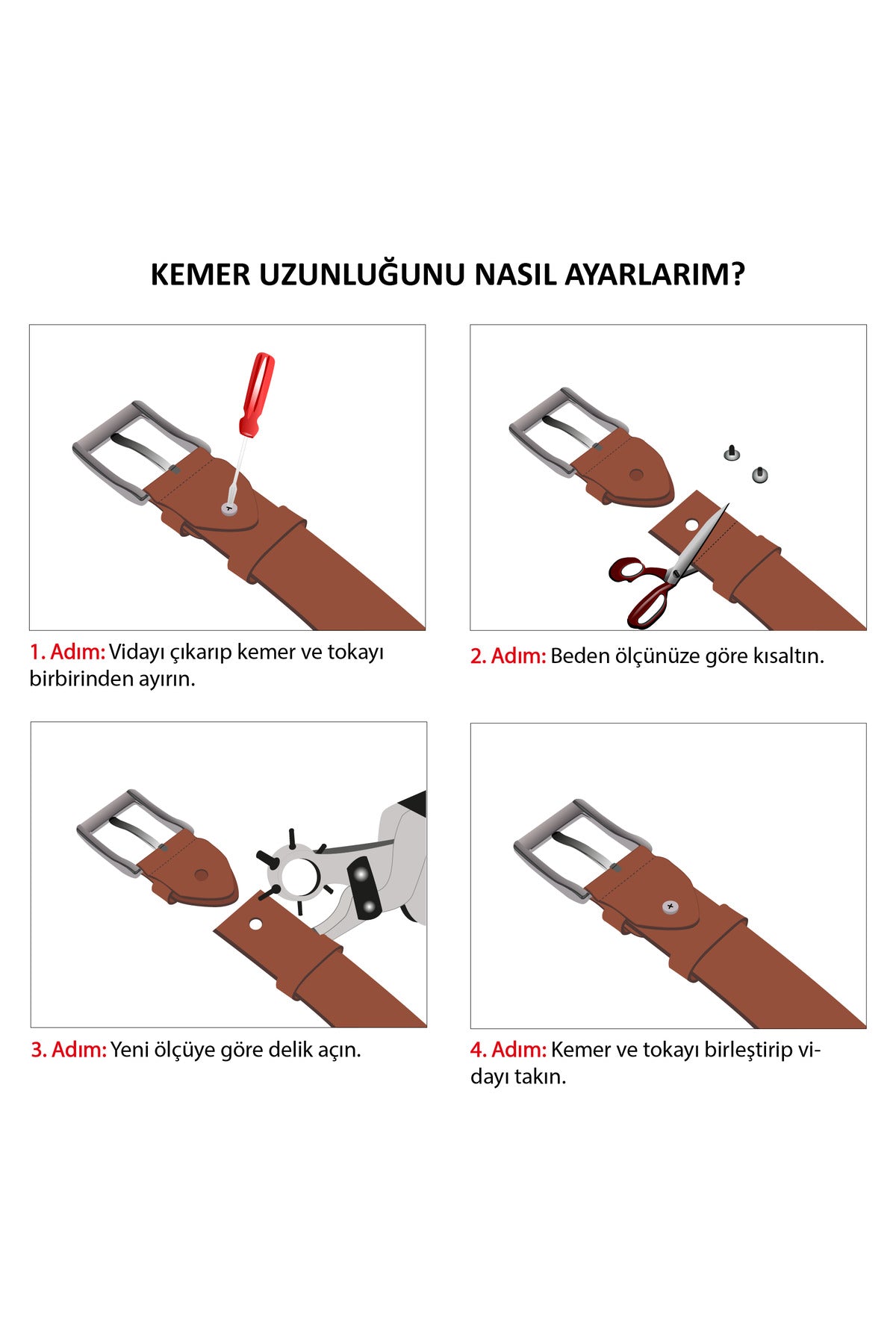 KEMER UZUNLUĞUNU NASIL AYARLARIM?

1. Adım: Vidayı çıkarıp kemer ve tokayı birbirinden ayırın.

2. Adım: Beden ölçünüze göre kısaltın.

3. Adım: Yeni ölçüye göre delik açın.

4. Adım: Kemer ve tokayı birleştirip vidayı takın.