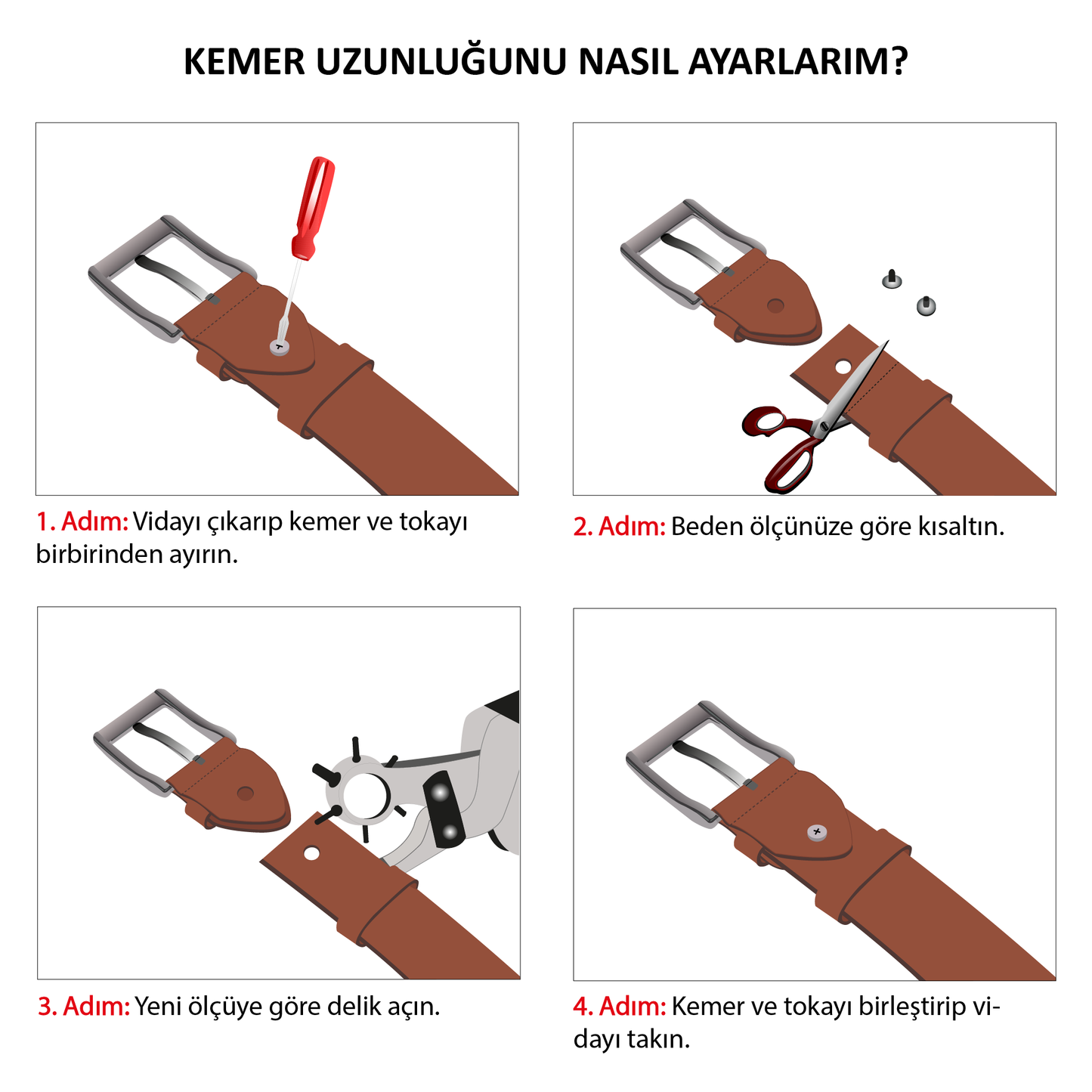 KEMER UZUNLUĞUNU NASIL AYARLARIM?

1. Adım: Vidayı çıkarıp kemer ve tokayı birbirinden ayırın.

2. Adım: Beden ölçünüze göre kısaltın.

3. Adım: Yeni ölçüye göre delik açın.

4. Adım: Kemer ve tokayı birleştirip vidayı takın.